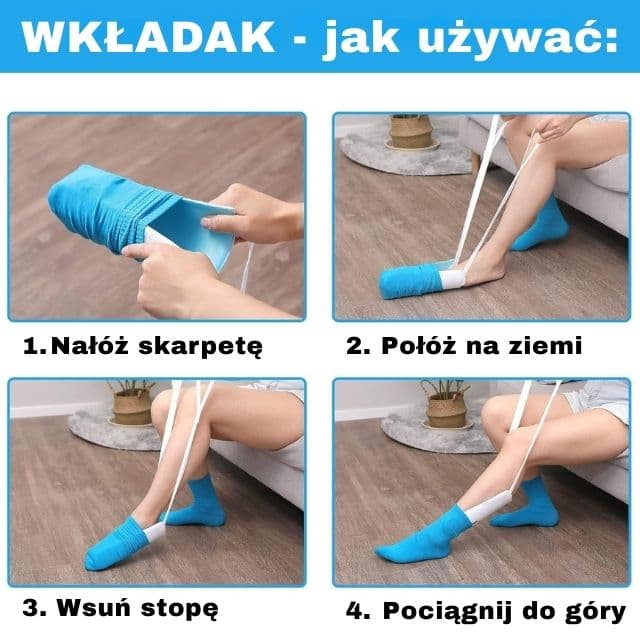 WKŁADAK - jak używać:

1.Nałóż skarpetę

2. Połóż na ziemi

3. Wsuń stopę

4. Pociągnij do góry